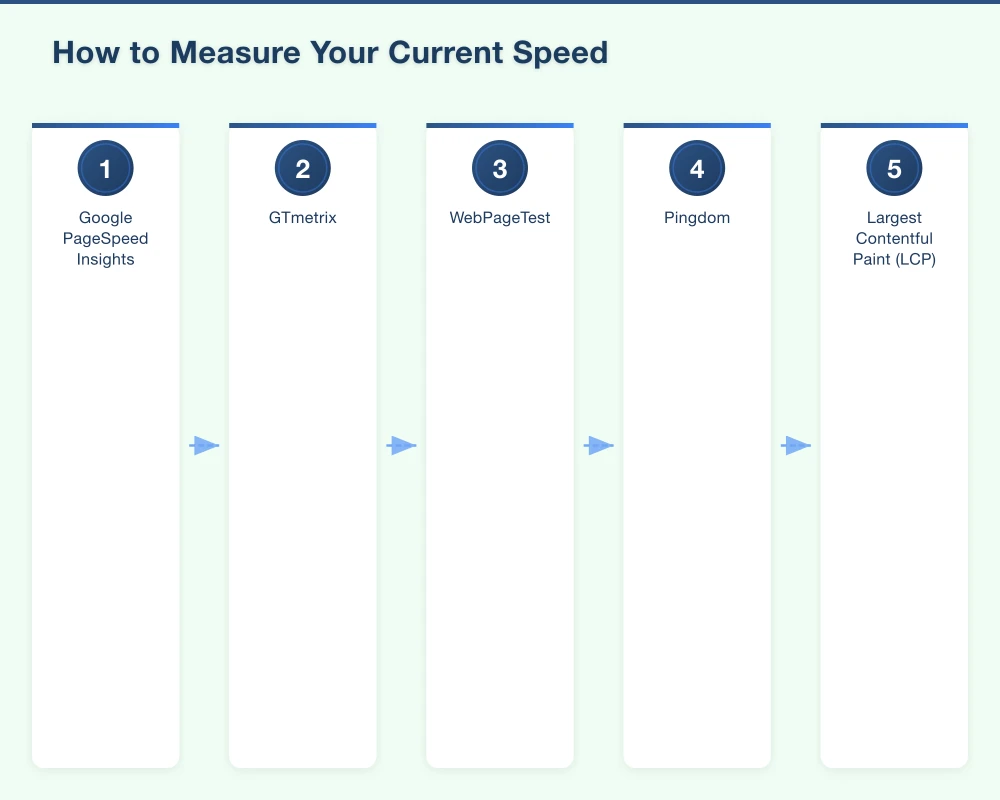 How to Measure Your Current Speed

1
Google PageSpeed Insights

2
GTmetrix

3
WebPageTest

4
Pingdom

5
Largest Contentful Paint (LCP)