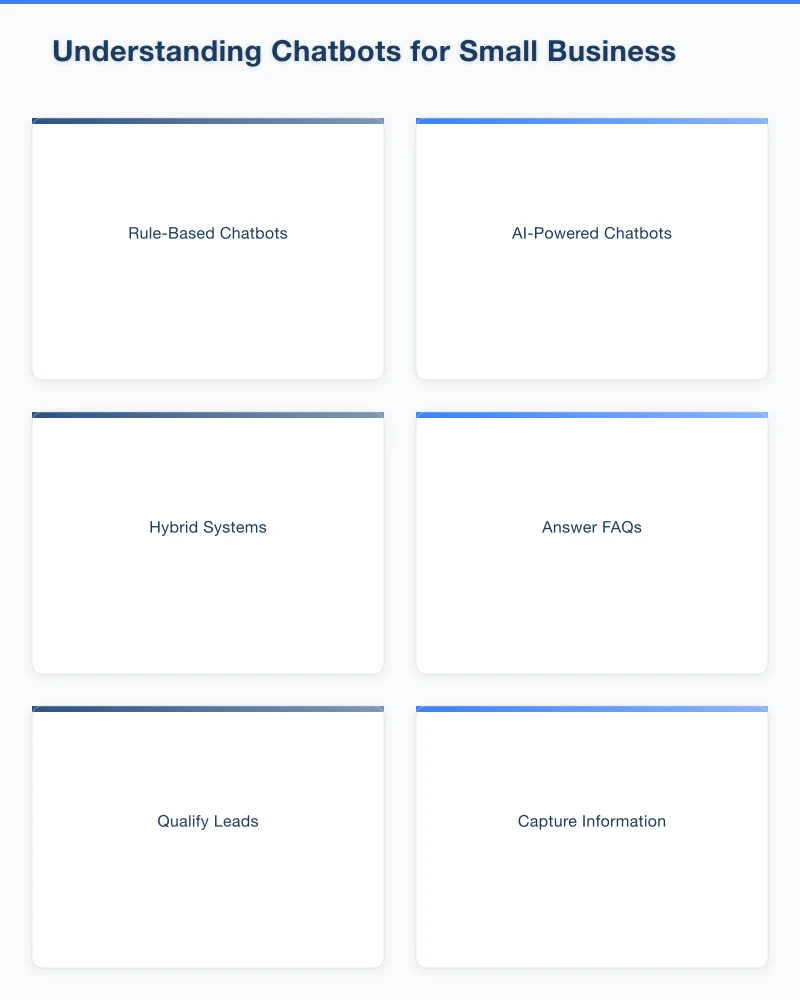 Understanding Chatbots for Small Business

Rule-Based Chatbots

AI-Powered Chatbots

Hybrid Systems

Answer FAQs

Qualify Leads

Capture Information