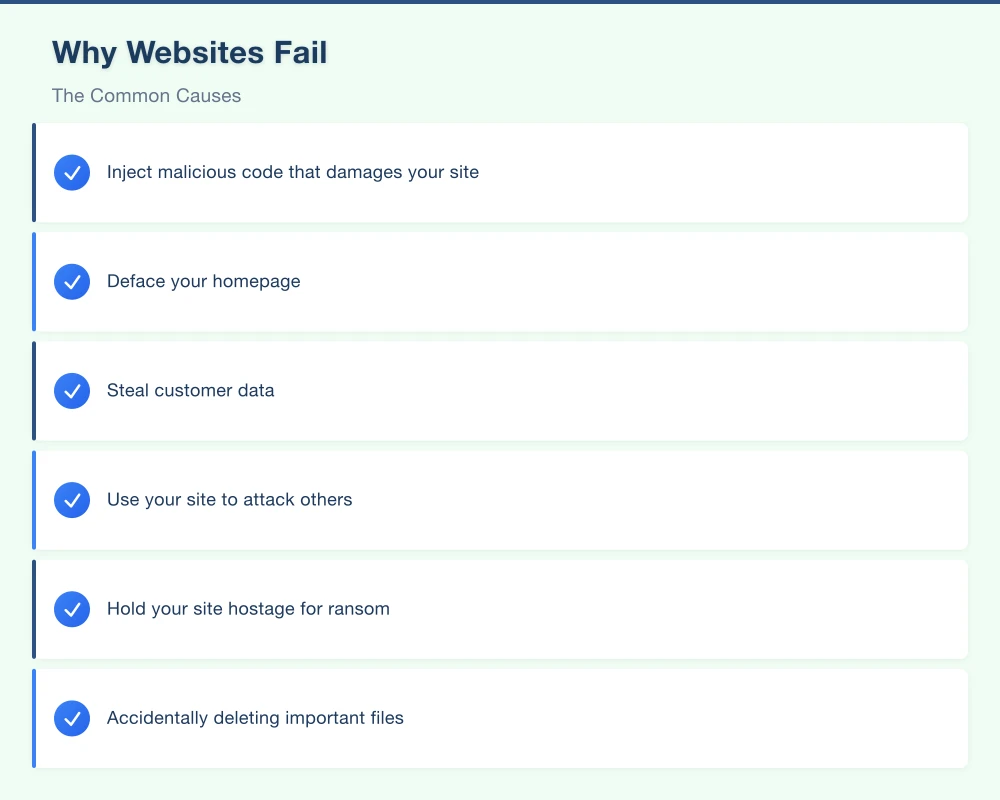 Why Websites Fail

The Common Causes

Inject malicious code that damages your site

Deface your homepage

Steal customer data

Use your site to attack others

Hold your site hostage for ransom

Accidentally deleting important files