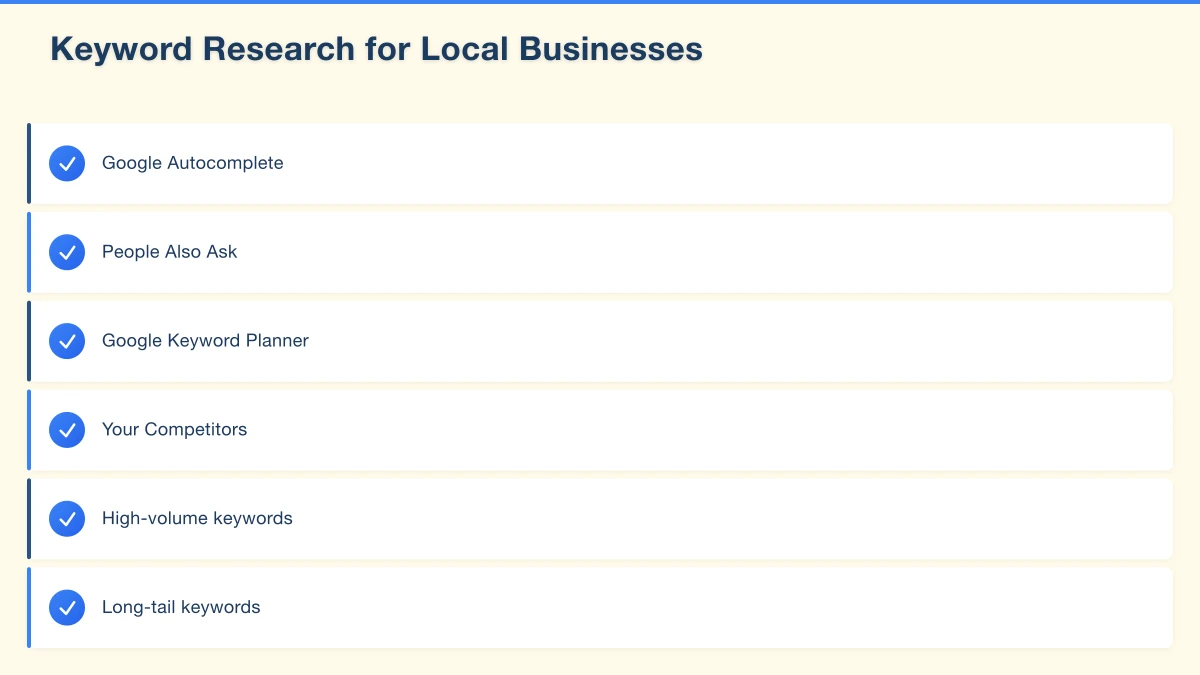 Keyword Research for Local Businesses

Google Autocomplete

People Also Ask

Google Keyword Planner

Your Competitors

High-volume keywords

Long-tail keywords