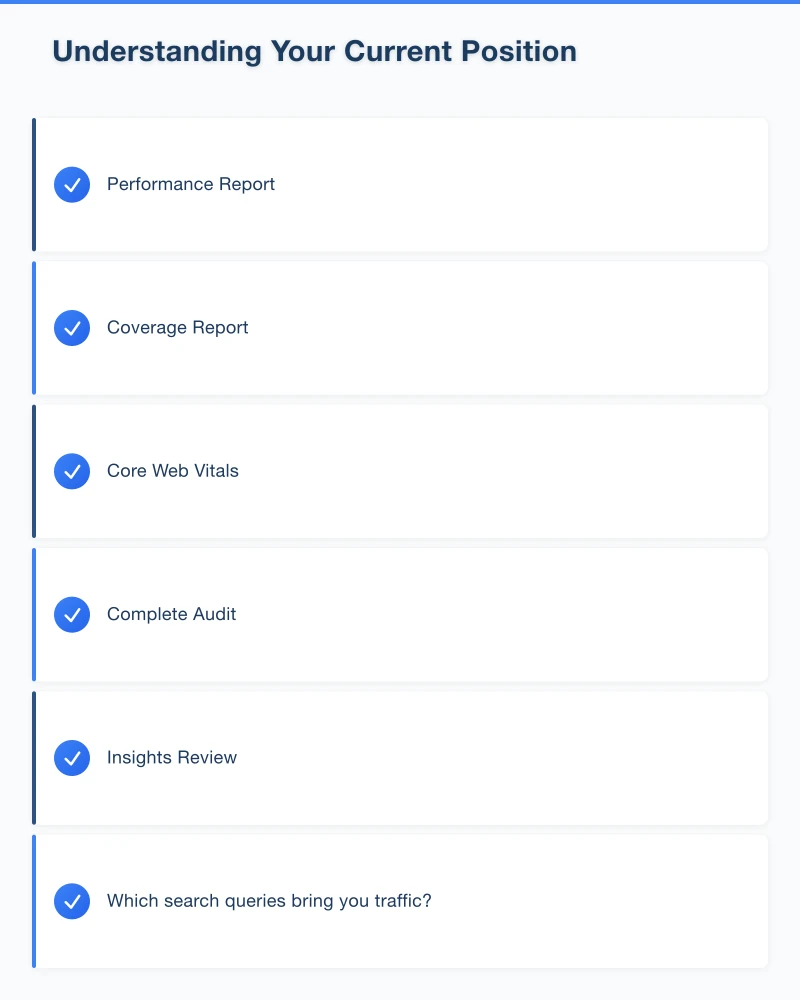 Understanding Your Current Position

Performance Report

Coverage Report

Core Web Vitals

Complete Audit

Insights Review

Which search queries bring you traffic?