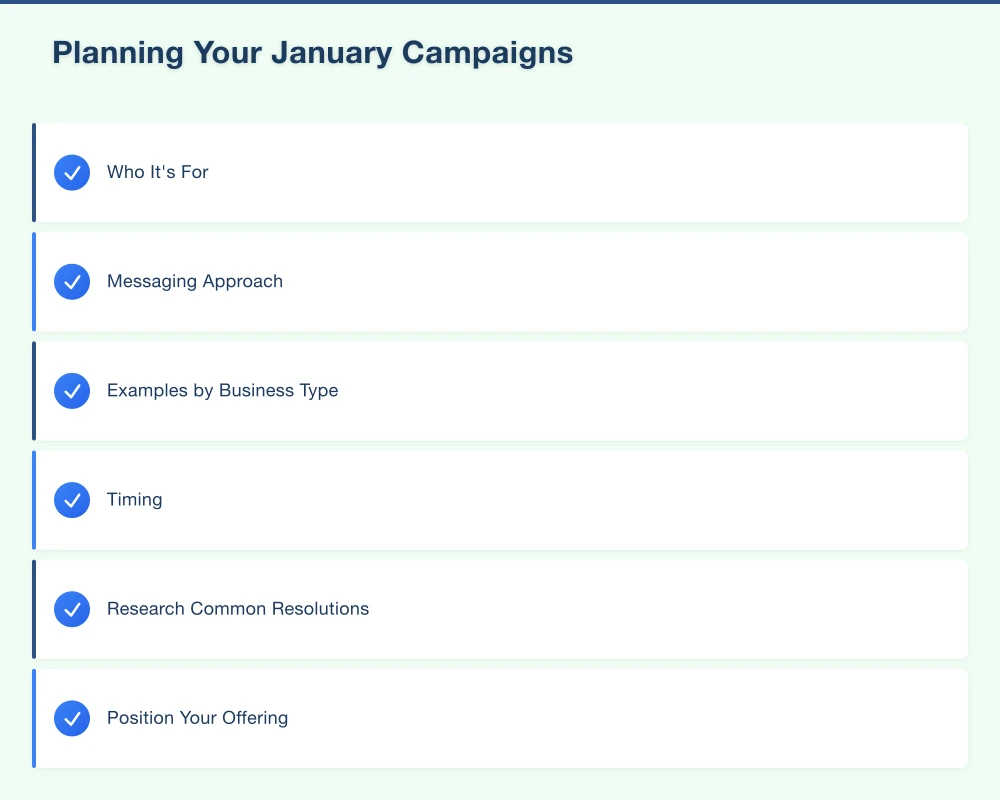 Planning Your January Campaigns

Who It's For

Messaging Approach

Examples by Business Type

Timing

Research Common Resolutions

Position Your Offering