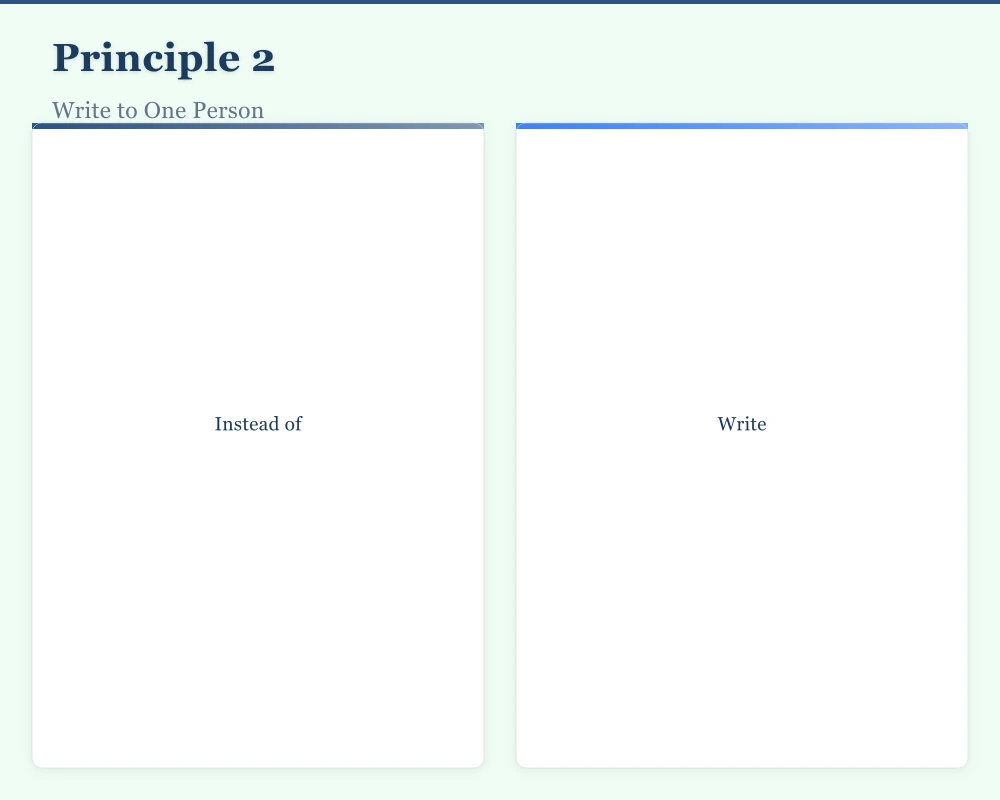 Principle 2

Write to One Person

Instead of

Write