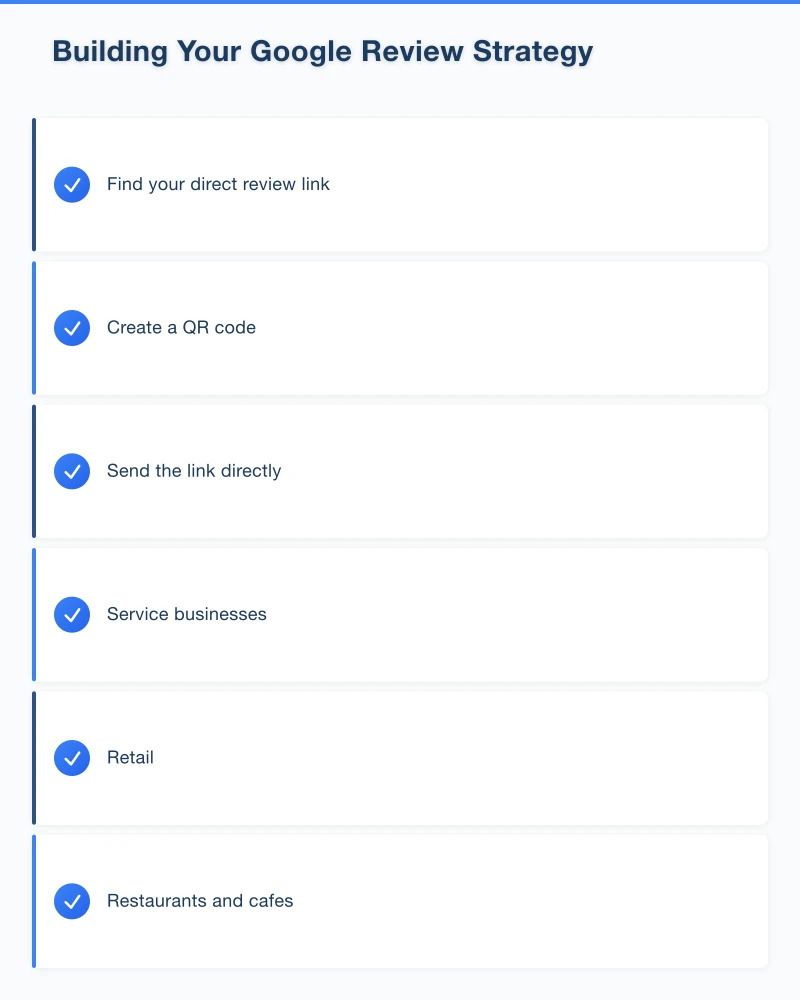 Building Your Google Review Strategy

Find your direct review link

Create a QR code

Send the link directly

Service businesses

Retail

Restaurants and cafes