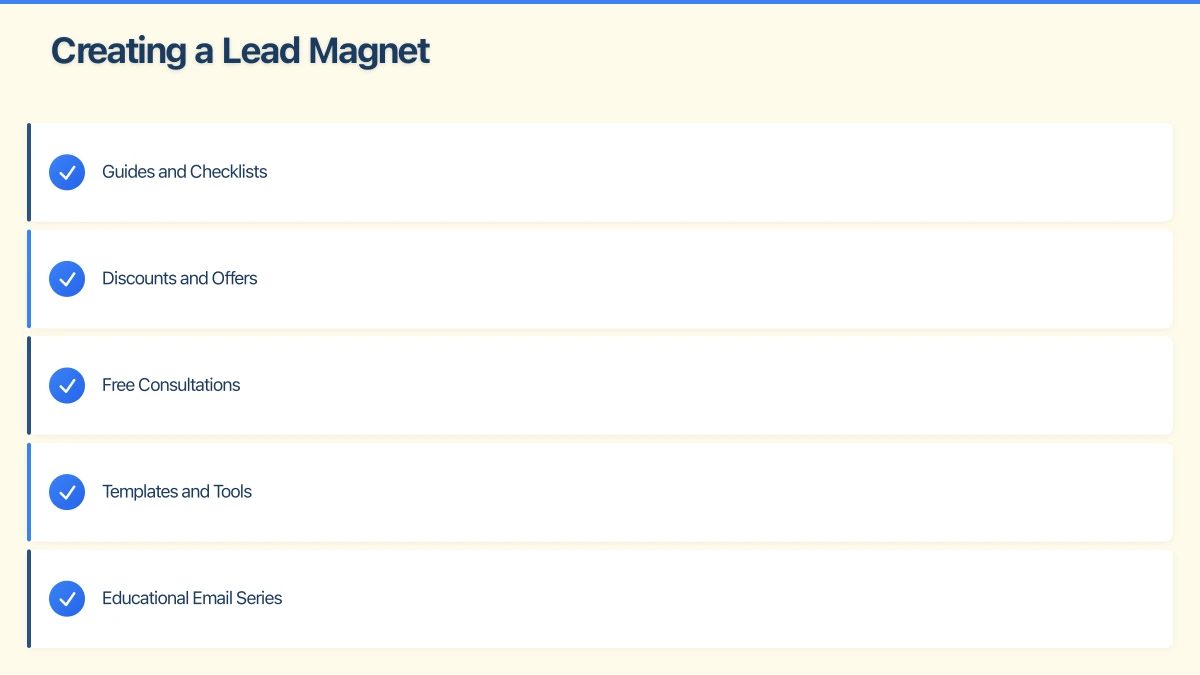 Creating a Lead Magnet

Guides and Checklists

Discounts and Offers

Free Consultations

Templates and Tools

Educational Email Series